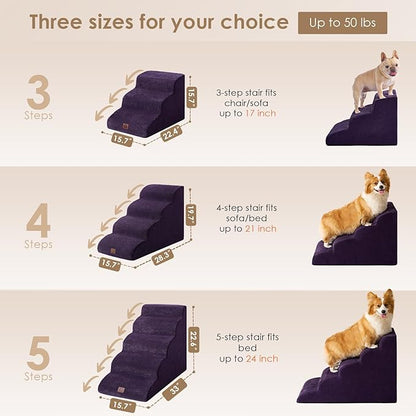 Three sizes for your choice

Up to 50 lbs

3
Steps

15.7"

15.7"

22.4"

3-step stair fits chair/sofa up to 17 inch

4
Steps

19.7"

15.7"

28.3"

4-step stair fits sofa/bed up to 21 inch

5
Steps

22.6"

15.7"

33"

5-step stair fits bed up to 24 inch