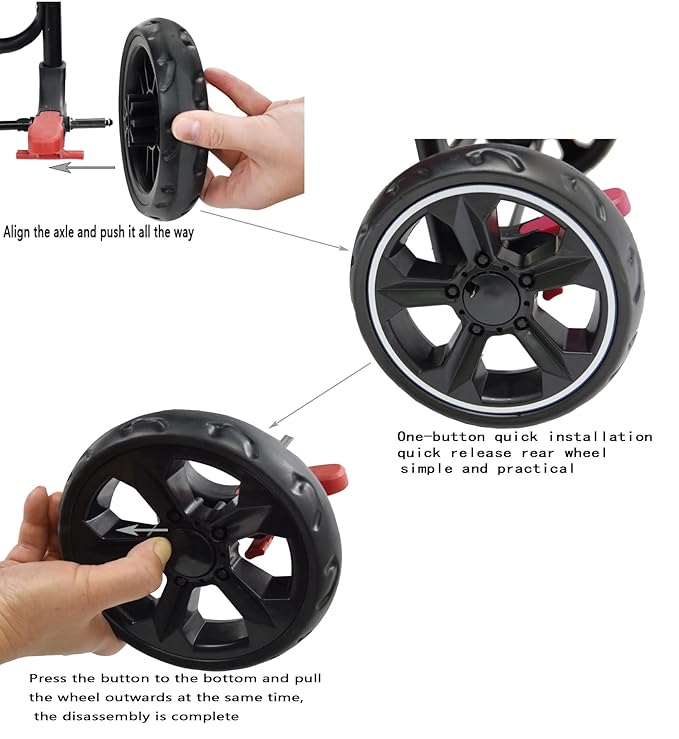 Align the axle and push it all the way

One-button quick installation
quick release rear wheel
simple and practical

Press the button to the bottom and pull
the wheel outwards at the same time,
the disassembly is complete