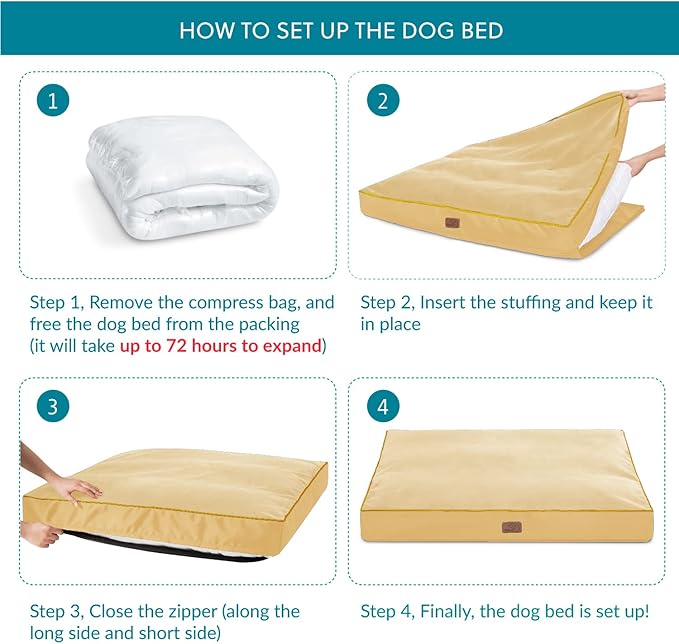 HOW TO SET UP THE DOG BED

1

Step 1, Remove the compress bag, and free the dog bed from the packing (it will take up to 72 hours to expand)

2

Step 2, Insert the stuffing and keep it in place

3

Step 3, Close the zipper (along the long side and short side)

4

Step 4, Finally, the dog bed is set up!