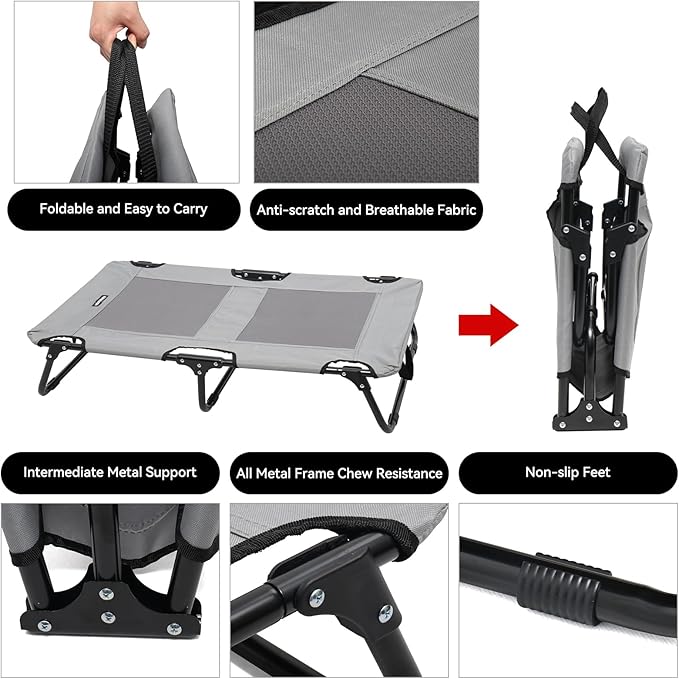 Foldable and Easy to Carry

Anti-scratch and Breathable Fabric

Intermediate Metal Support

All Metal Frame Chew Resistance

Non-slip Feet