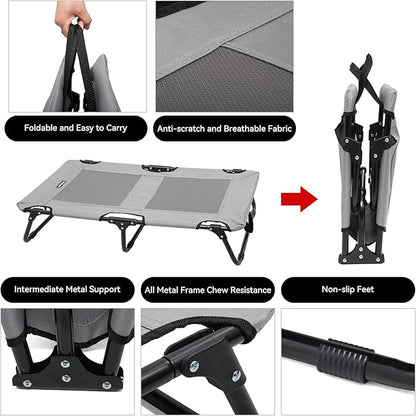 Foldable and Easy to Carry

Anti-scratch and Breathable Fabric

Intermediate Metal Support

All Metal Frame Chew Resistance

Non-slip Feet