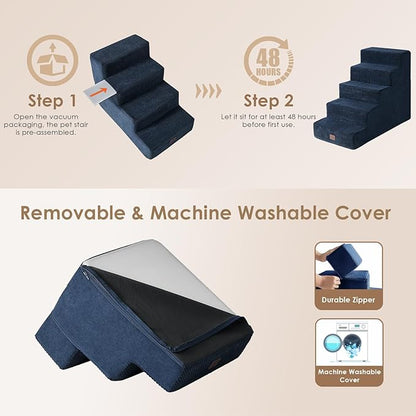 Step 1
Open the vacuum packaging, the pet stair is pre-assembled.

48 HOURS

Step 2
Let it sit for at least 48 hours before first use.

Removable & Machine Washable Cover

Durable Zipper

Machine Washable Cover