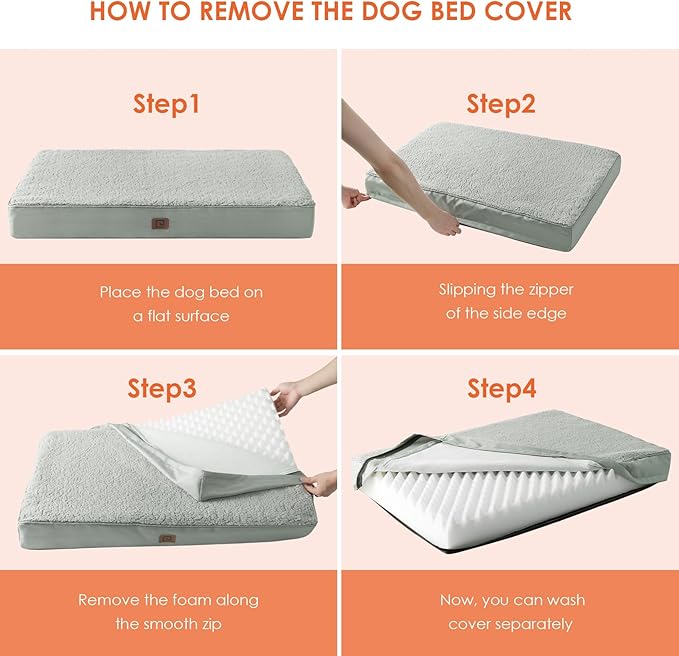 HOW TO REMOVE THE DOG BED COVER

Step1

Place the dog bed on a flat surface

Step2

Slipping the zipper of the side edge

Step3

Remove the foam along the smooth zip

Step4

Now, you can wash cover separately