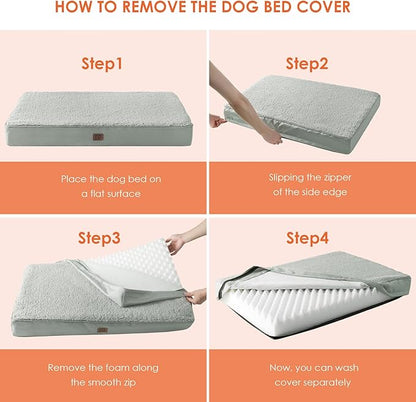 HOW TO REMOVE THE DOG BED COVER

Step1

Place the dog bed on a flat surface

Step2

Slipping the zipper of the side edge

Step3

Remove the foam along the smooth zip

Step4

Now, you can wash cover separately