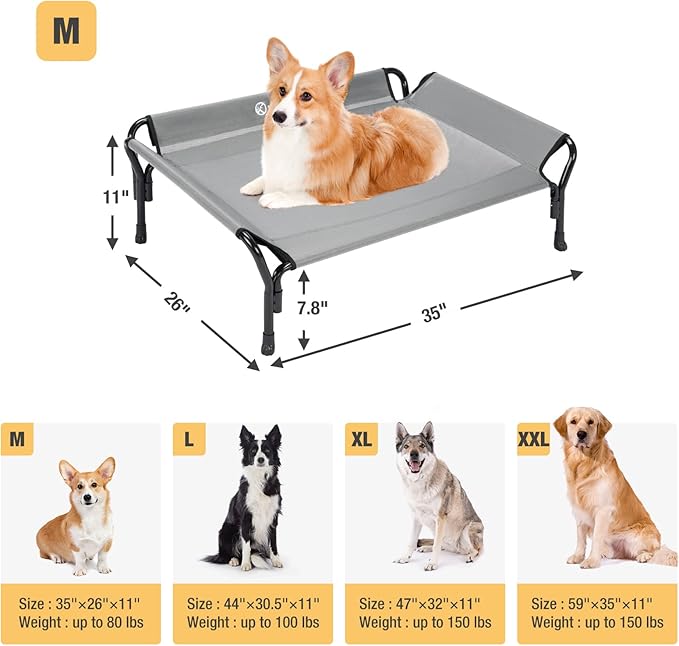 M

11"

26"

7.8"

35"

M

Size : 35"×26"×11"
Weight : up to 80 lbs

L

Size : 44"×30.5"×11"
Weight : up to 100 lbs

XL

Size : 47"×32"×11"
Weight : up to 150 lbs

XXL

Size : 59"×35"×11"
Weight : up to 150 lbs