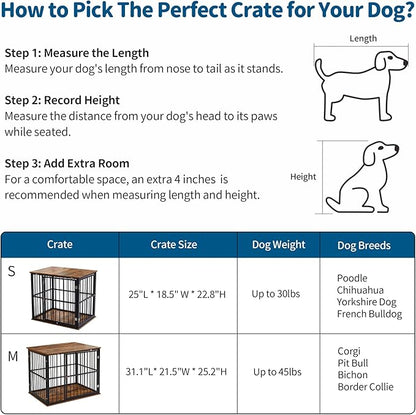 How to Pick The Perfect Crate for Your Dog?

Step 1: Measure the Length
Measure your dog's length from nose to tail as it stands.

Step 2: Record Height
Measure the distance from your dog's head to its paws while seated.

Step 3: Add Extra Room
For a comfortable space, an extra 4 inches is recommended when measuring length and height.

Length

Height

| Crate | Crate Size | Dog Weight | Dog Breeds |
|---|---|---|---|
| S | 25"L * 18.5" W * 22.8"H | Up to 30lbs | Poodle Chihuahua Yorkshire Dog French Bulldog |
| M | 31.1"L* 21.5"W * 25.2"H | Up to 45lbs | Corgi Pit Bull Bichon Border Collie |