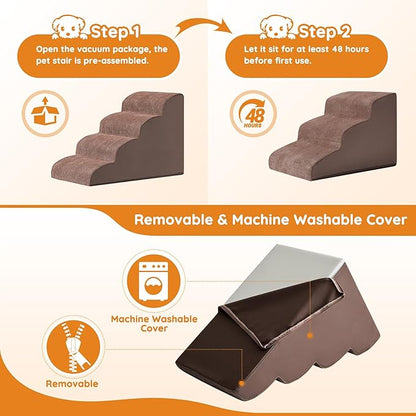 Step 1

Open the vacuum package, the pet stair is pre-assembled.

Step 2

Let it sit for at least 48 hours before first use.

48 HOURS

Removable & Machine Washable Cover

Machine Washable Cover

Removable