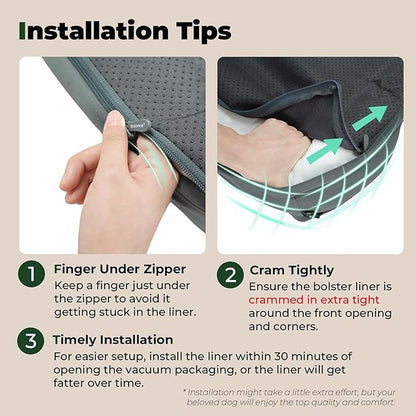 Installation Tips

1 Finger Under Zipper
Keep a finger just under the zipper to avoid it getting stuck in the liner.

2 Cram Tightly
Ensure the bolster liner is crammed in extra tight around the front opening and corners.

3 Timely Installation
For easier setup, install the liner within 30 minutes of opening the vacuum packaging, or the liner will get fatter over time.

* Installation might take a little extra effort, but your beloved dog will enjoy the top quality and comfort.