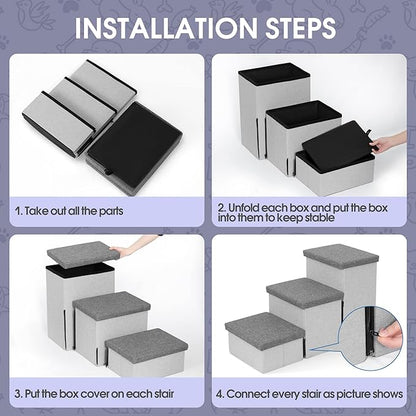 INSTALLATION STEPS

1. Take out all the parts

2. Unfold each box and put the box into them to keep stable

3. Put the box cover on each stair

4. Connect every stair as picture shows