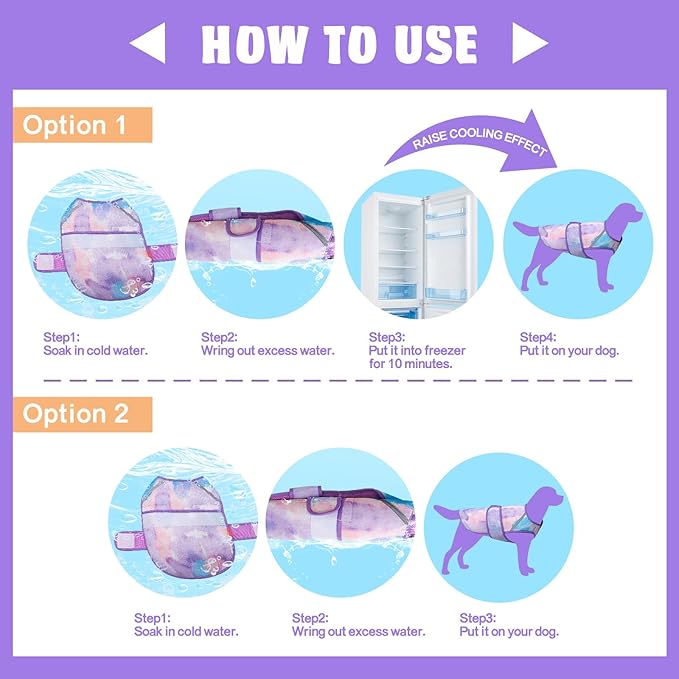 HOW TO USE

Option 1

RAISE COOLING EFFECT

Step1:
Soak in cold water.

Step2:
Wring out excess water.

Step3:
Put it into freezer for 10 minutes.

Step4:
Put it on your dog.

Option 2

Step1:
Soak in cold water.

Step2:
Wring out excess water.

Step3:
Put it on your dog.