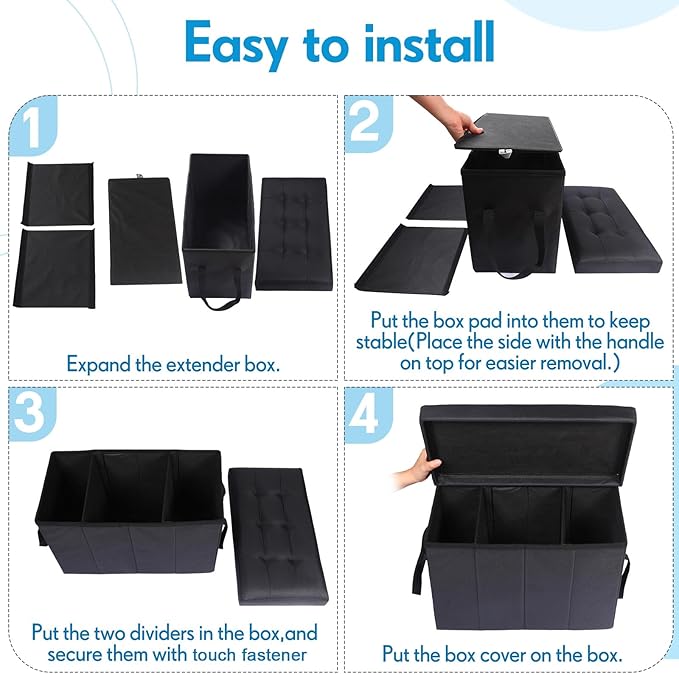 Easy to install

1

Expand the extender box.

2

Put the box pad into them to keep stable(Place the side with the handle on top for easier removal.)

3

Put the two dividers in the box,and secure them with touch fastener

4

Put the box cover on the box.