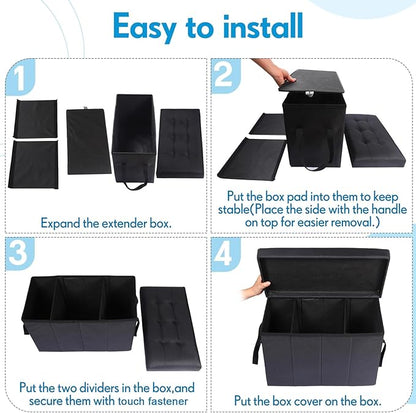 Easy to install

1

Expand the extender box.

2

Put the box pad into them to keep stable(Place the side with the handle on top for easier removal.)

3

Put the two dividers in the box,and secure them with touch fastener

4

Put the box cover on the box.