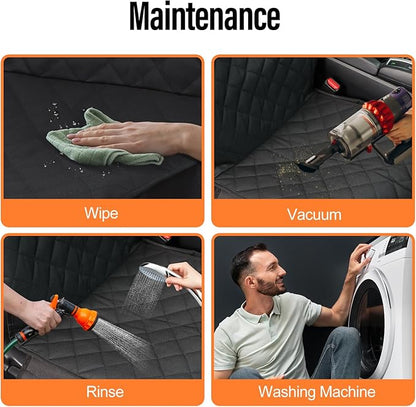 Maintenance

Wipe

Vacuum

Rinse

Washing Machine