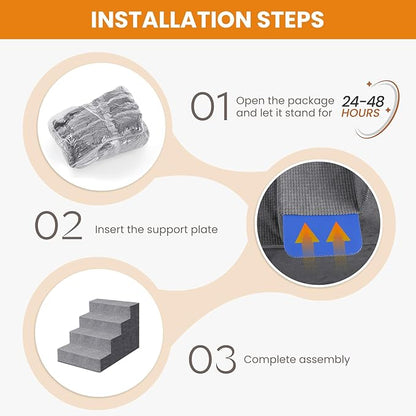 INSTALLATION STEPS

01 Open the package and let it stand for 24-48 HOURS

02 Insert the support plate

03 Complete assembly