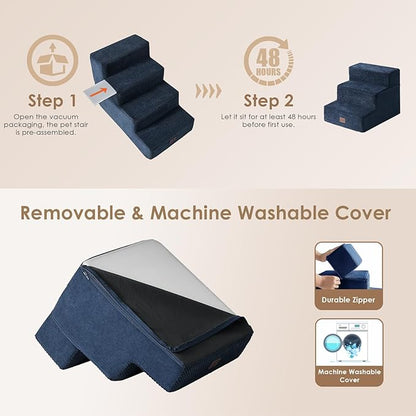 Step 1
Open the vacuum packaging, the pet stair is pre-assembled.

48 HOURS

Step 2
Let it sit for at least 48 hours before first use.

Removable & Machine Washable Cover

Durable Zipper

Machine Washable Cover