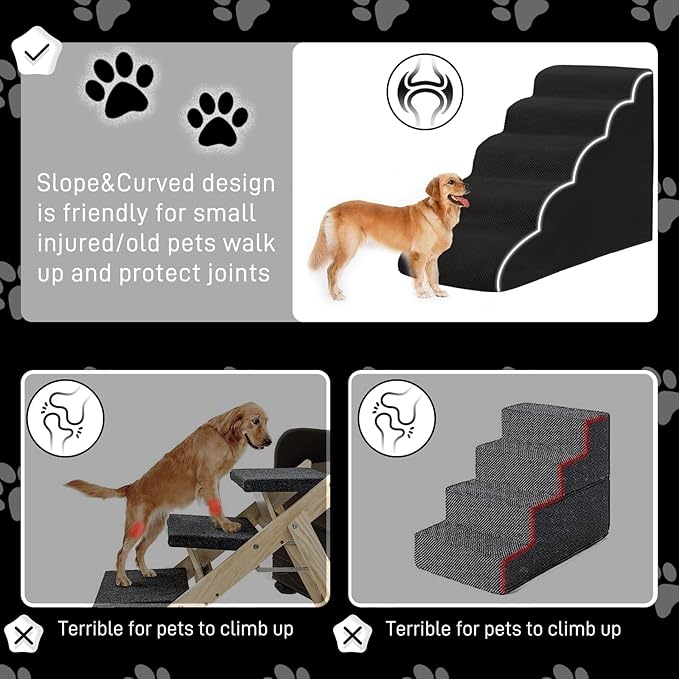 Slope&Curved design is friendly for small injured/old pets walk up and protect joints

Terrible for pets to climb up

Terrible for pets to climb up