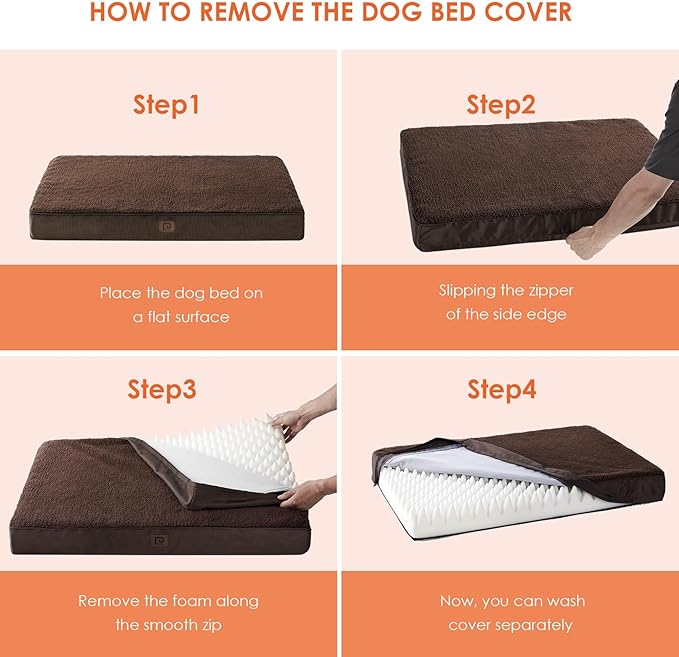 HOW TO REMOVE THE DOG BED COVER

Step1

Place the dog bed on a flat surface

Step2

Slipping the zipper of the side edge

Step3

Remove the foam along the smooth zip

Step4

Now, you can wash cover separately