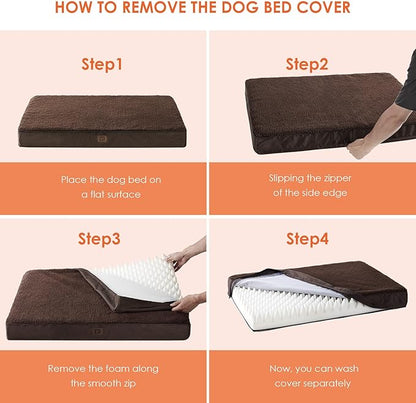 HOW TO REMOVE THE DOG BED COVER

Step1

Place the dog bed on a flat surface

Step2

Slipping the zipper of the side edge

Step3

Remove the foam along the smooth zip

Step4

Now, you can wash cover separately