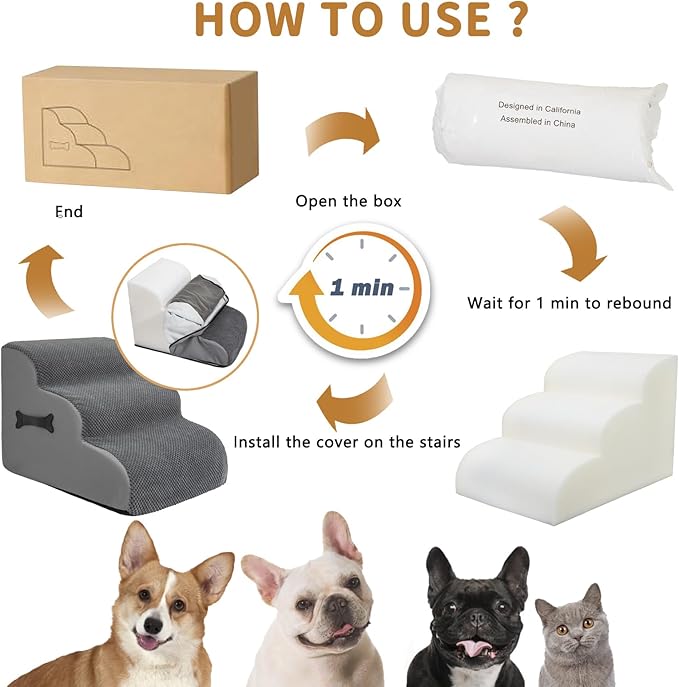 HOW TO USE ?

Designed in California
Assembled in China

End

Open the box

1 min

Wait for 1 min to rebound

Install the cover on the stairs