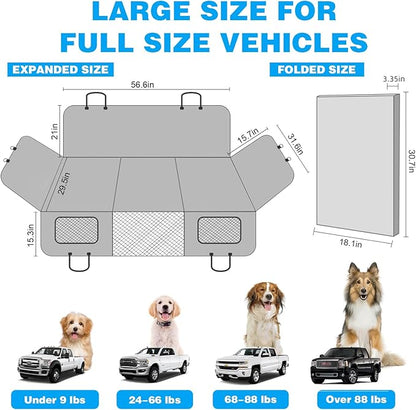 LARGE SIZE FOR FULL SIZE VEHICLES

EXPANDED SIZE

FOLDED SIZE

56.6in

21in

15.7in

31.6in

29.5in

15.3in

3.35in

30.7in

18.1in

Under 9 lbs

24-66 lbs

68-88 lbs

Over 88 lbs