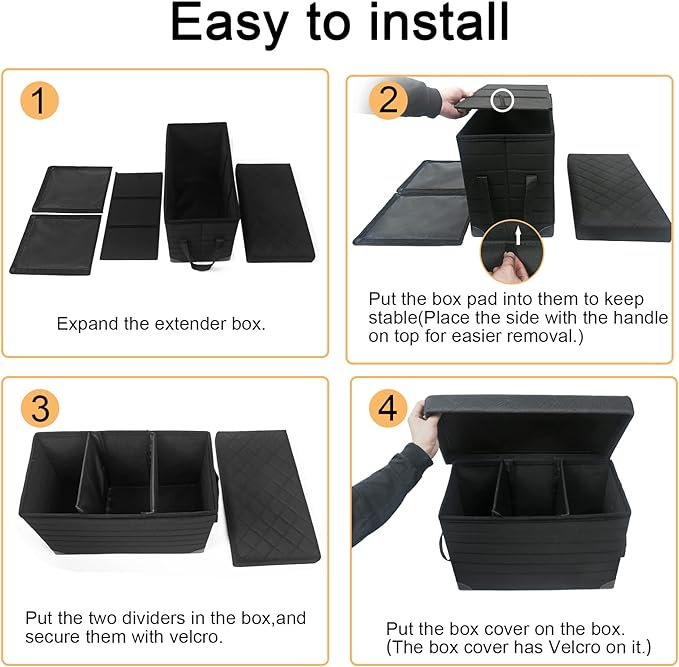 Easy to install

1

Expand the extender box.

2

Put the box pad into them to keep stable(Place the side with the handle on top for easier removal.)

3

Put the two dividers in the box,and secure them with velcro.

4

Put the box cover on the box. (The box cover has Velcro on it.)