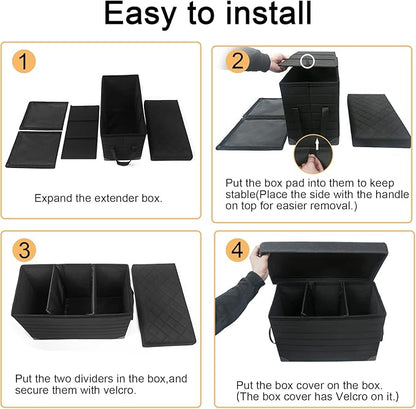 Easy to install

1

Expand the extender box.

2

Put the box pad into them to keep stable(Place the side with the handle on top for easier removal.)

3

Put the two dividers in the box,and secure them with velcro.

4

Put the box cover on the box. (The box cover has Velcro on it.)