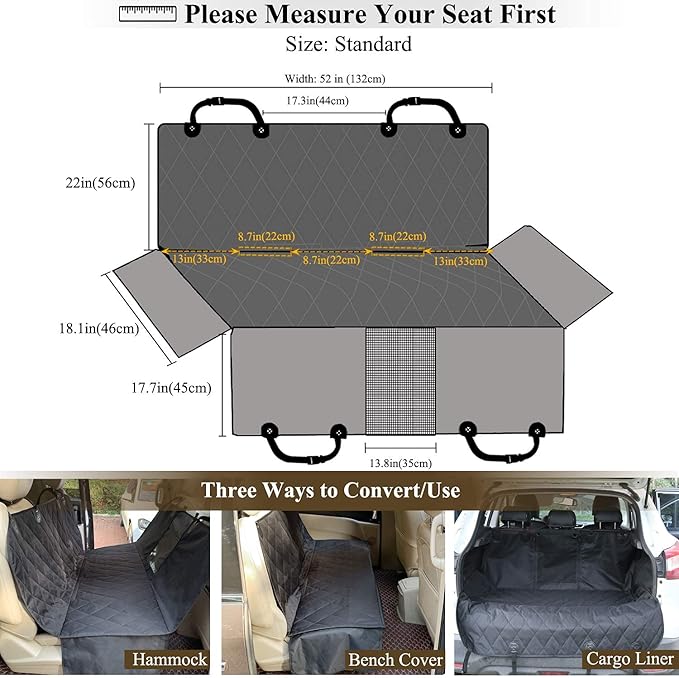 Please Measure Your Seat First
Size: Standard

Width: 52 in (132cm)
17.3in(44cm)
22in(56cm)
8.7in(22cm)
8.7in(22cm)
13in(33cm)
8.7in(22cm)
13in(33cm)
18.1in(46cm)
17.7in(45cm)
13.8in(35cm)

Three Ways to Convert/Use
Hammock
Bench Cover
Cargo Liner