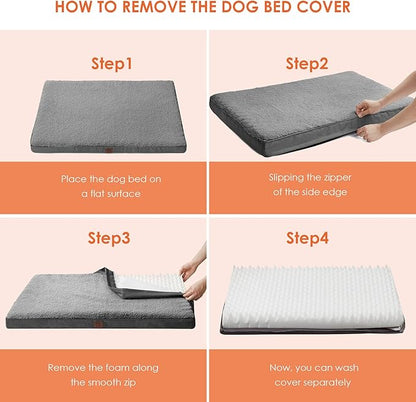 HOW TO REMOVE THE DOG BED COVER

Step1

Place the dog bed on a flat surface

Step2

Slipping the zipper of the side edge

Step3

Remove the foam along the smooth zip

Step4

Now, you can wash cover separately