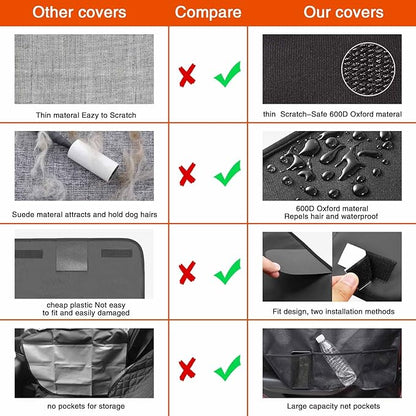 | Other covers | Compare | Our covers |
|---|---|---|
| Thin materal Eazy to Scratch | | thin Scratch–Safe 600D Oxford materal |
| Suede materal attracts and hold dog hairs | | 600D Oxford materal Repels hair and waterproof |
| cheap plastic Not easy to fit and easily damaged | | Fit design, two installation methods |
| no pockets for storage | | Large capacity net pockets |