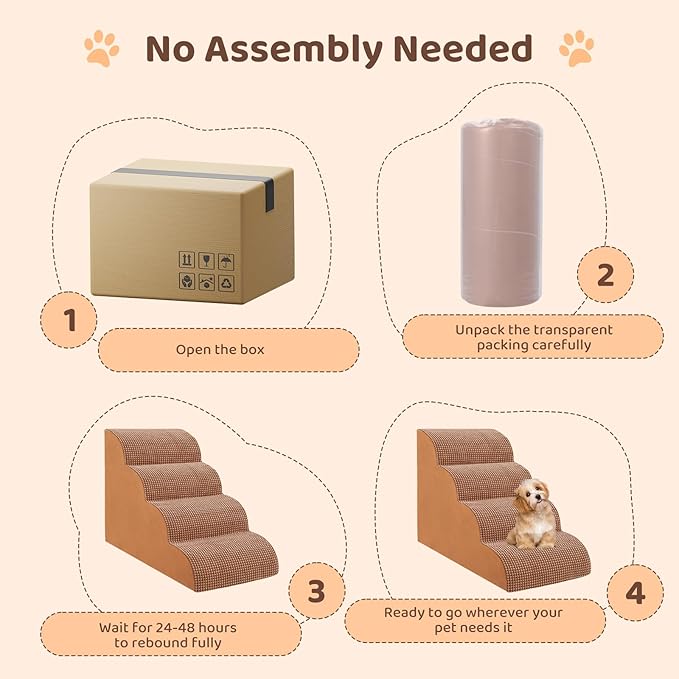 No Assembly Needed

1

Open the box

2

Unpack the transparent packing carefully

3

Wait for 24-48 hours to rebound fully

4

Ready to go wherever your pet needs it