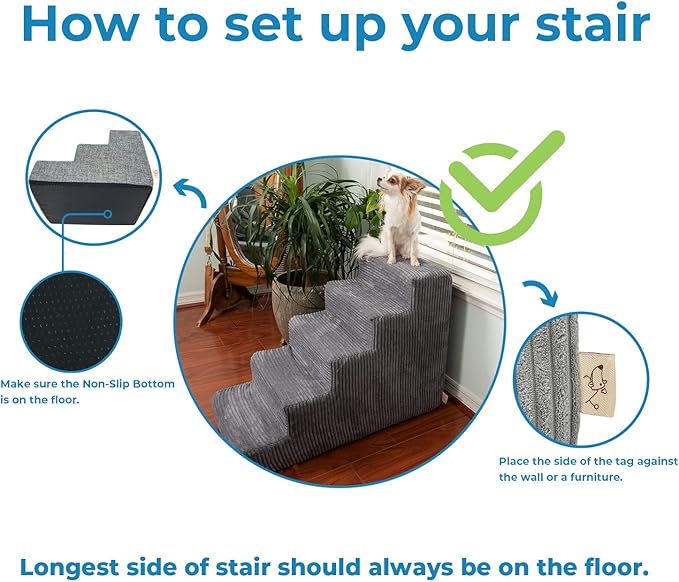 How to set up your stair

Make sure the Non-Slip Bottom is on the floor.

Place the side of the tag against the wall or a furniture.

Longest side of stair should always be on the floor.