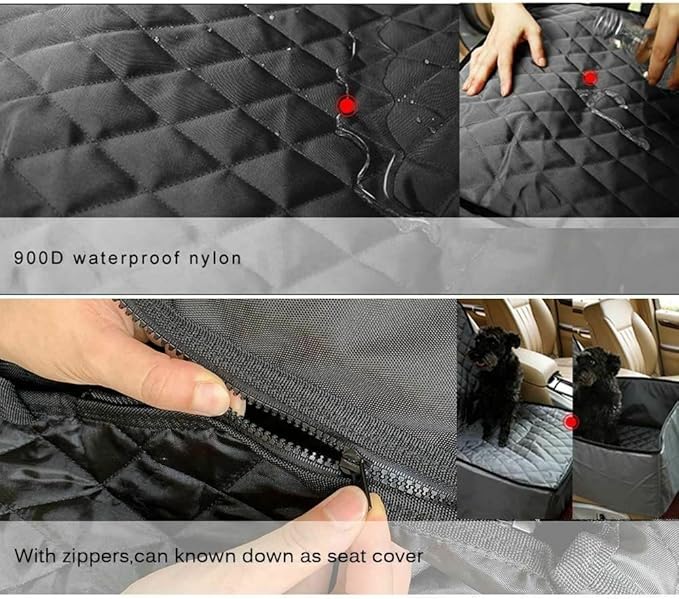 900D waterproof nylon

With zippers,can known down as seat cover