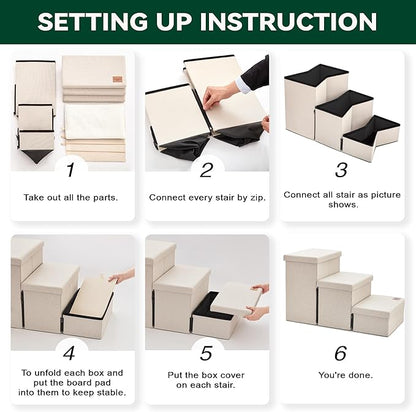 SETTING UP INSTRUCTION

1

Take out all the parts.

2

Connect every stair by zip.

3

Connect all stair as picture shows.

4

To unfold each box and put the board pad into them to keep stable.

5

Put the box cover on each stair.

6

You're done.