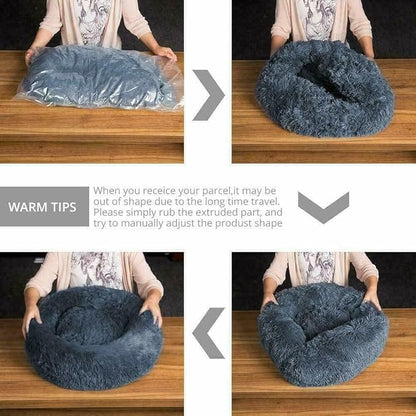 WARM TIPS

When you receice your parcel,it may be out of shape due to the long time travel. Please simply rub the extruded part, and try to manually adjust the produst shape