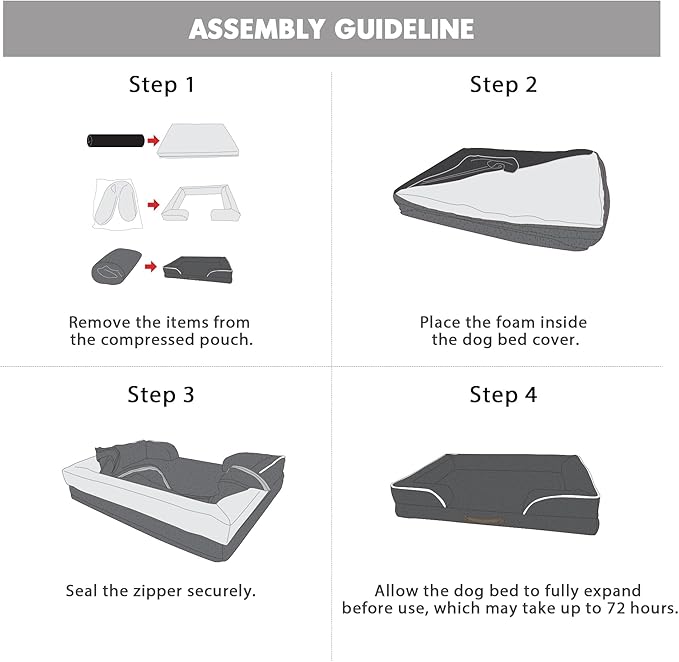 ASSEMBLY GUIDELINE

Step 1

Remove the items from the compressed pouch.

Step 2

Place the foam inside the dog bed cover.

Step 3

Seal the zipper securely.

Step 4

Allow the dog bed to fully expand before use, which may take up to 72 hours.