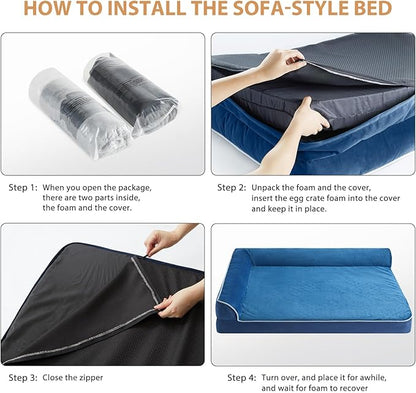 HOW TO INSTALL THE SOFA-STYLE BED

Step 1: When you open the package, there are two parts inside, the foam and the cover.

Step 2: Unpack the foam and the cover, insert the egg crate foam into the cover and keep it in place.

Step 3: Close the zipper

Step 4: Turn over, and place it for awhile, and wait for foam to recover