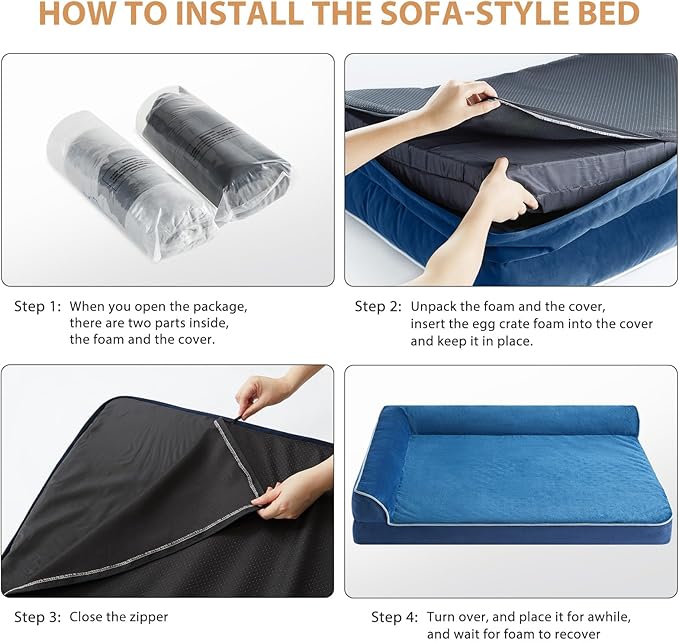 HOW TO INSTALL THE SOFA-STYLE BED

Step 1: When you open the package, there are two parts inside, the foam and the cover.

Step 2: Unpack the foam and the cover, insert the egg crate foam into the cover and keep it in place.

Step 3: Close the zipper

Step 4: Turn over, and place it for awhile, and wait for foam to recover