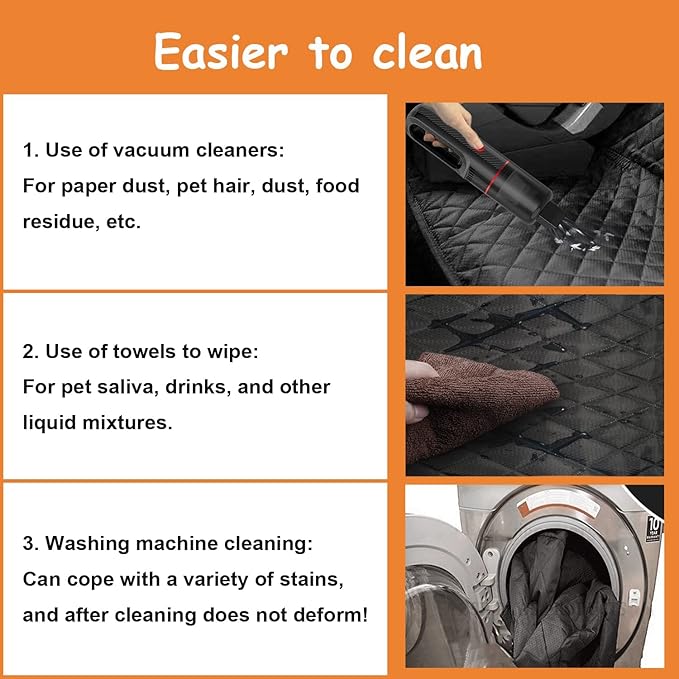 Easier to clean

1. Use of vacuum cleaners:
For paper dust, pet hair, dust, food residue, etc.

2. Use of towels to wipe:
For pet saliva, drinks, and other liquid mixtures.

3. Washing machine cleaning:
Can cope with a variety of stains, and after cleaning does not deform!

10 YEAR