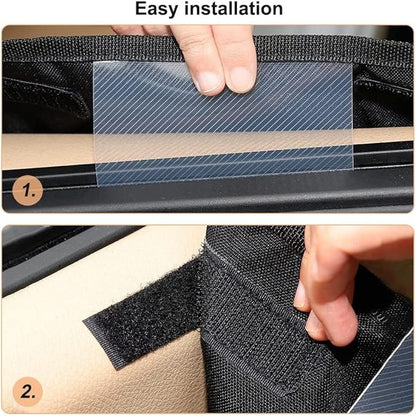 Easy installation

1.

2.