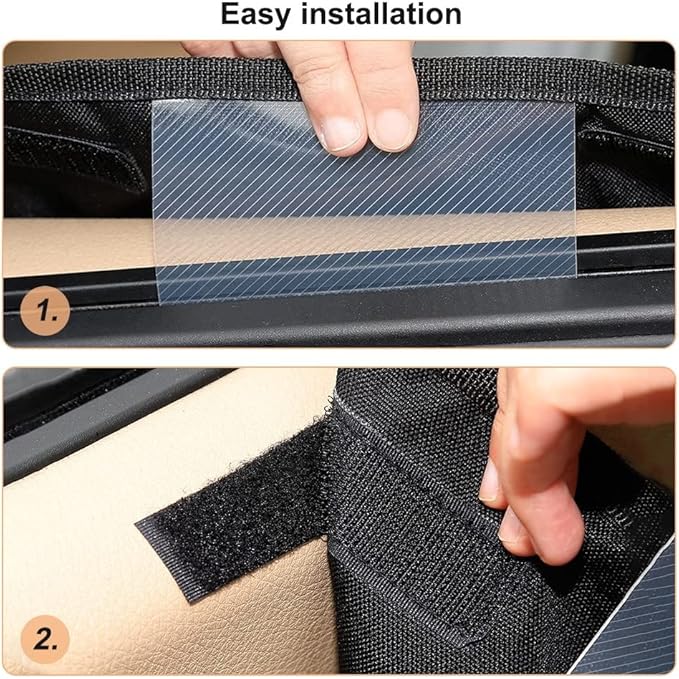 Easy installation

1.

2.