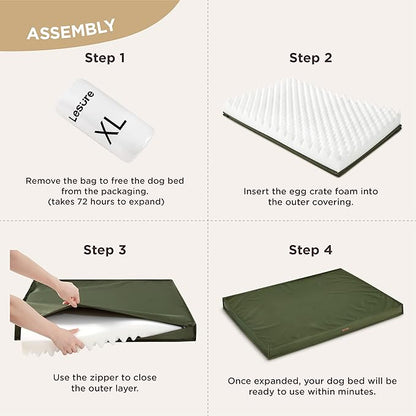 ASSEMBLY

Step 1

Lesure
XL

Remove the bag to free the dog bed from the packaging.
(takes 72 hours to expand)

Step 2

Insert the egg crate foam into the outer covering.

Step 3

Use the zipper to close the outer layer.

Step 4

Once expanded, your dog bed will be ready to use within minutes.