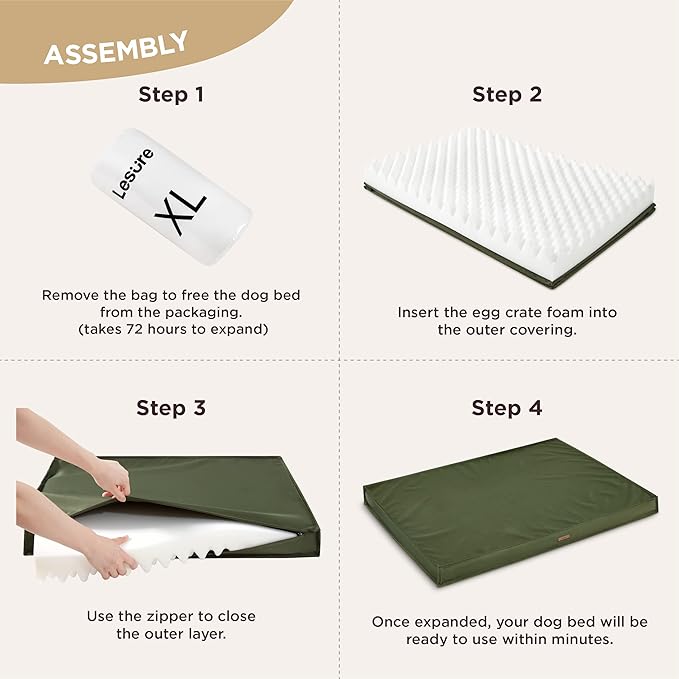 ASSEMBLY

Step 1

Lesure

XL

Remove the bag to free the dog bed from the packaging. (takes 72 hours to expand)

Step 2

Insert the egg crate foam into the outer covering.

Step 3

Use the zipper to close the outer layer.

Step 4

Once expanded, your dog bed will be ready to use within minutes.