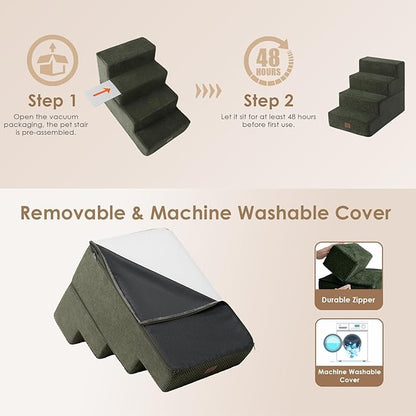 Step 1
Open the vacuum packaging, the pet stair is pre-assembled.

48 HOURS

Step 2
Let it sit for at least 48 hours before first use.

Removable & Machine Washable Cover

Durable Zipper

Machine Washable Cover