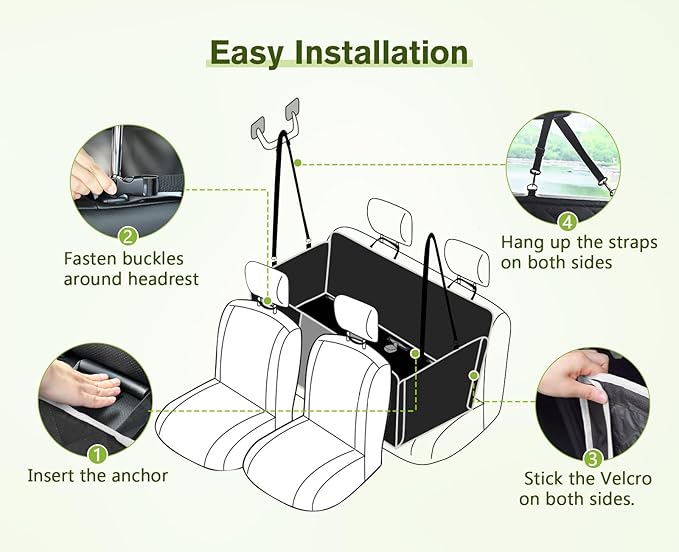 Easy Installation

2
Fasten buckles around headrest

4
Hang up the straps on both sides

1
Insert the anchor

3
Stick the Velcro on both sides.