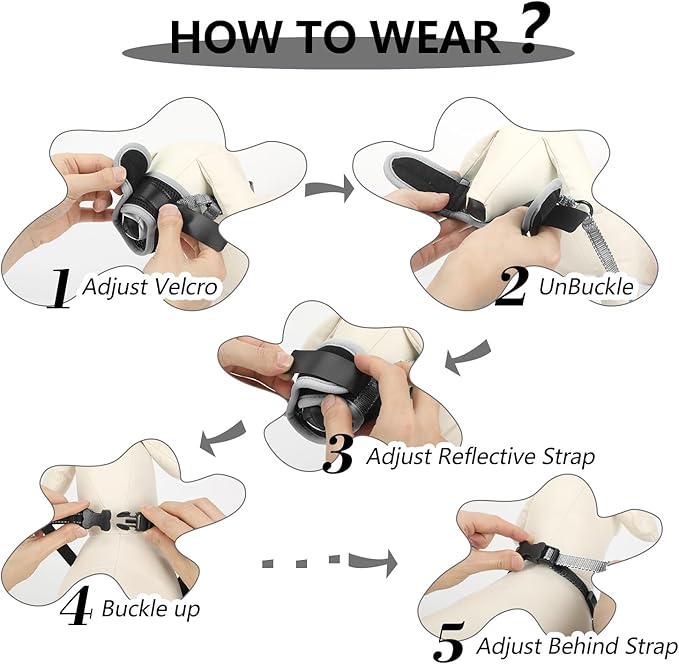 HOW TO WEAR ?

1 Adjust Velcro

2 UnBuckle

3 Adjust Reflective Strap

4 Buckle up

5 Adjust Behind Strap