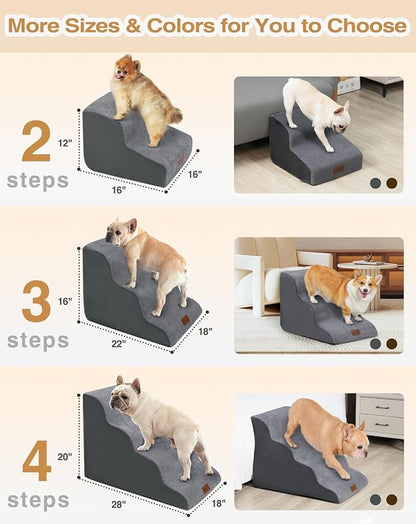 More Sizes & Colors for You to Choose

2 steps

12"

16"

16"

3 steps

16"

22"

18"

4 steps

20"

28"

18"