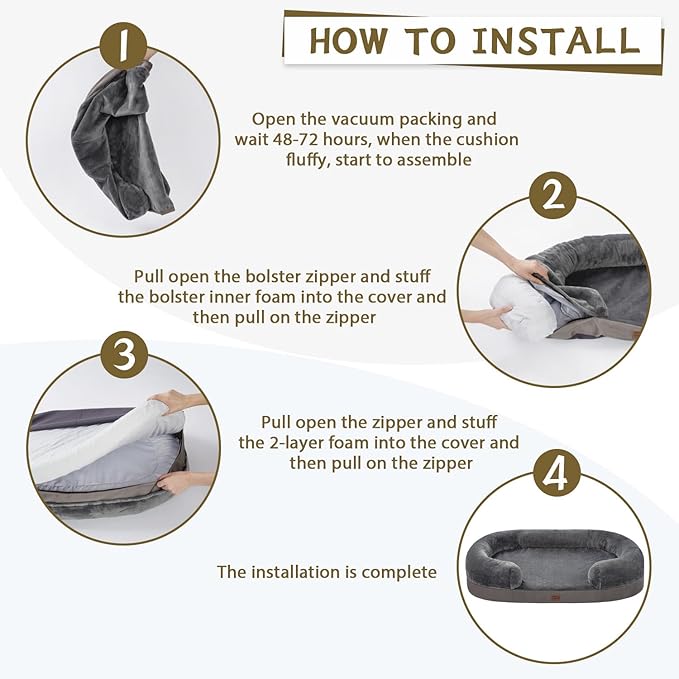 HOW TO INSTALL

1

Open the vacuum packing and wait 48-72 hours, when the cushion fluffy, start to assemble

2

Pull open the bolster zipper and stuff the bolster inner foam into the cover and then pull on the zipper

3

Pull open the zipper and stuff the 2-layer foam into the cover and then pull on the zipper

4

The installation is complete