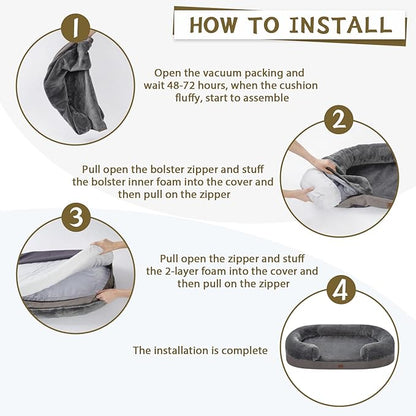 HOW TO INSTALL

1

Open the vacuum packing and wait 48-72 hours, when the cushion fluffy, start to assemble

2

Pull open the bolster zipper and stuff the bolster inner foam into the cover and then pull on the zipper

3

Pull open the zipper and stuff the 2-layer foam into the cover and then pull on the zipper

4

The installation is complete