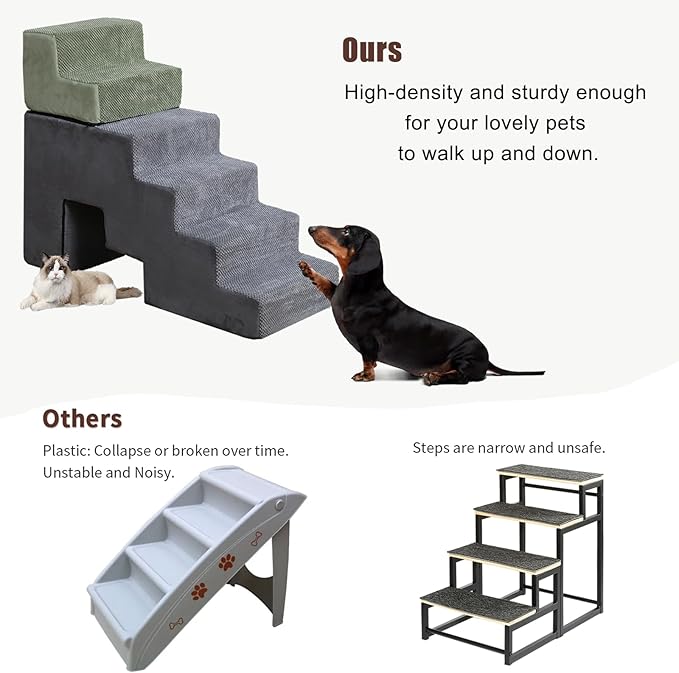 Ours

High-density and sturdy enough for your lovely pets to walk up and down.

Others

Plastic: Collapse or broken over time. Unstable and Noisy.

Steps are narrow and unsafe.