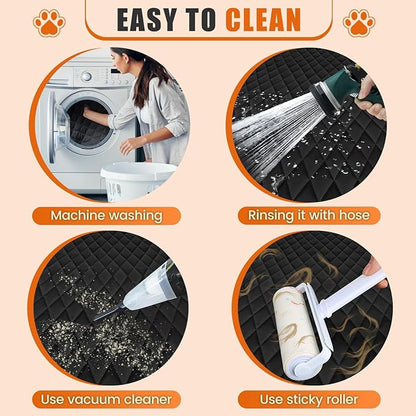 EASY TO CLEAN

Machine washing

Rinsing it with hose

Use vacuum cleaner

Use sticky roller